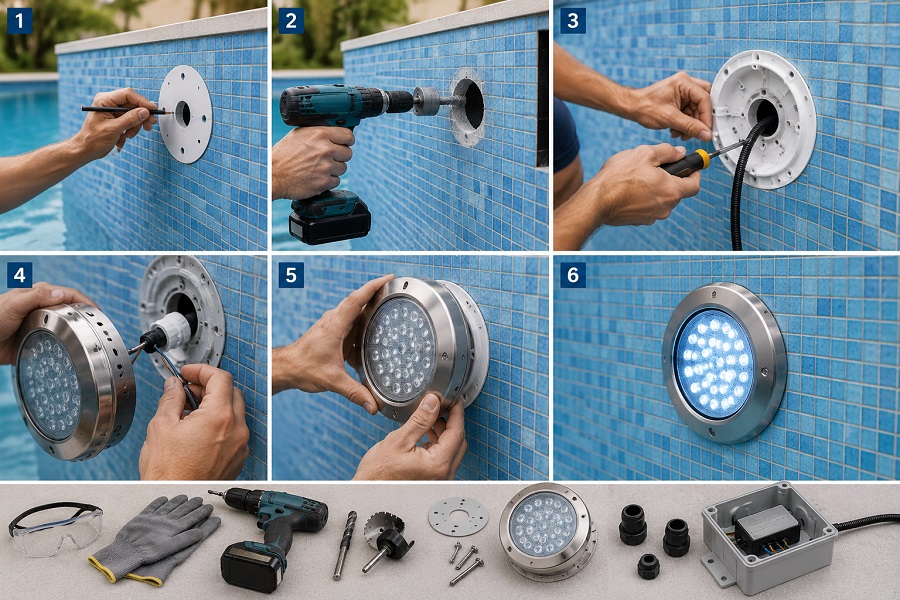 1

2

3

4

5

6