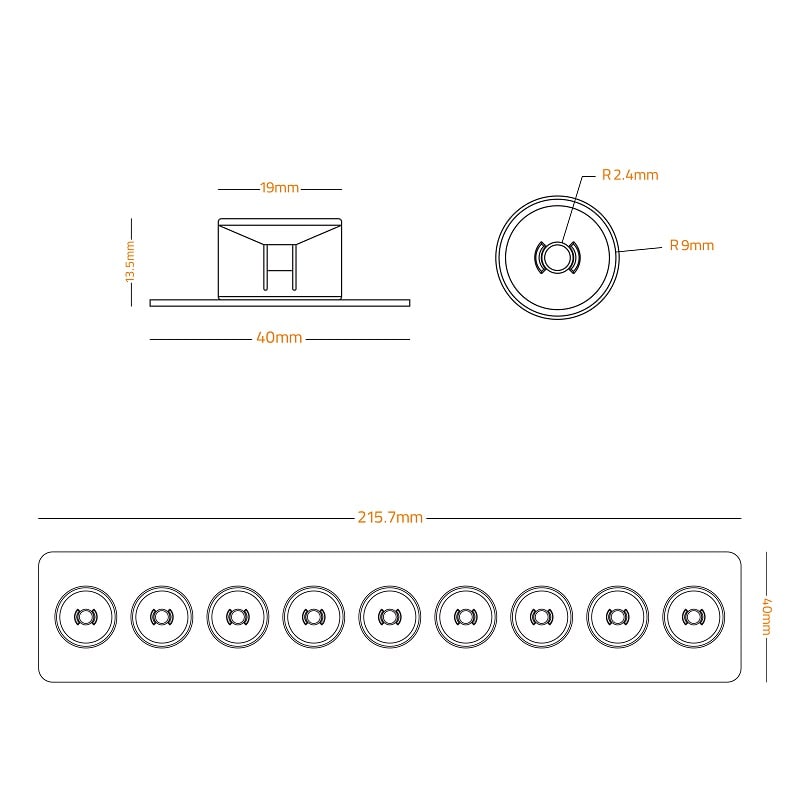 19mm

13.5mm

40mm

R 2.4mm

R 9mm

215.7mm

40mm